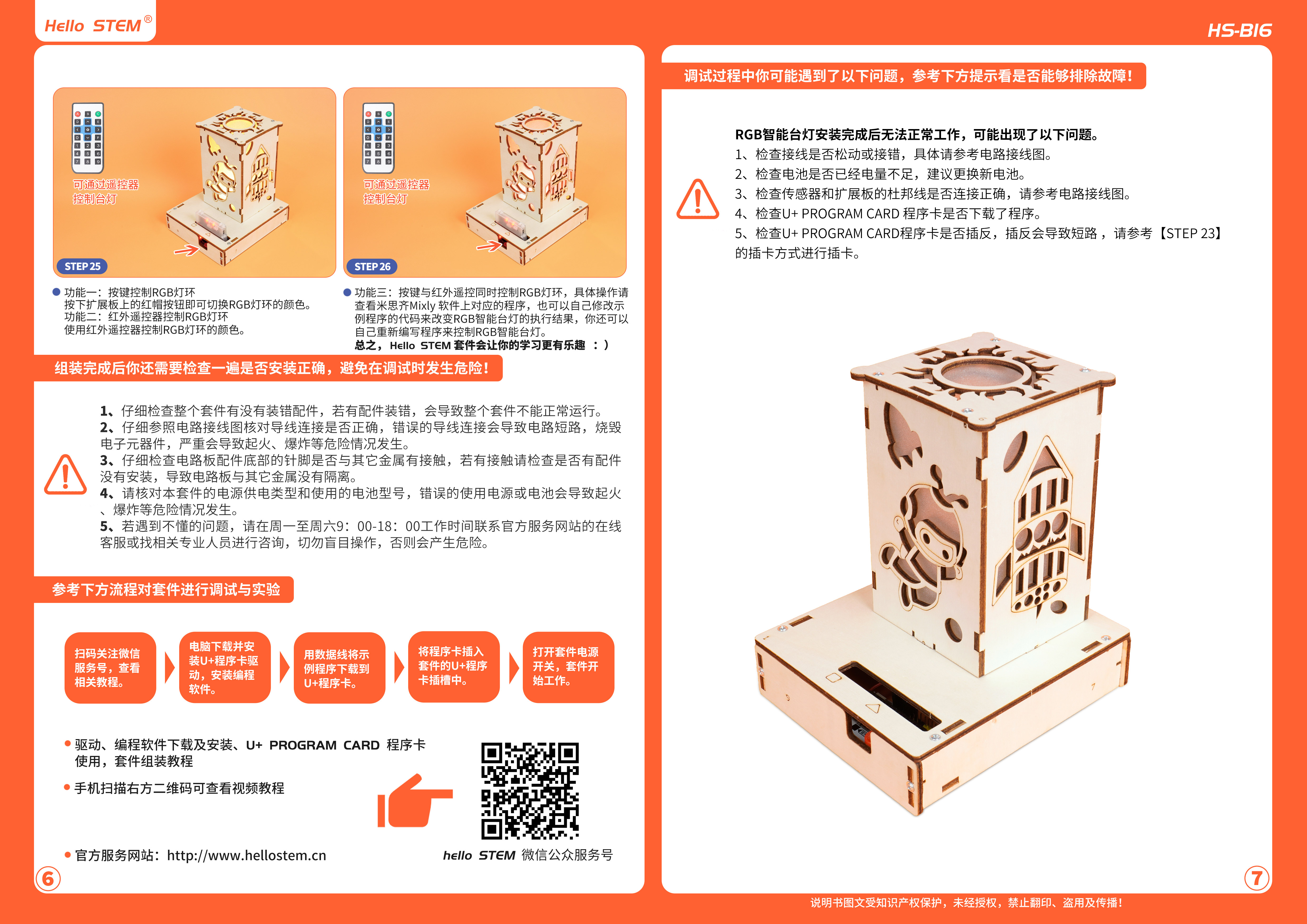 Hello STEM®

HS-B16

可通过遥控器控制台灯

STEP 25

可通过遥控器控制台灯

STEP 26

● 功能一：按键控制RGB灯环
按下扩展板上的红帽按钮即可切换RGB灯环的颜色。
功能二：红外遥控器控制RGB灯环
使用红外遥控器控制RGB灯环的颜色。

● 功能三：按键与红外遥控同时控制RGB灯环，具体操作请查看米思齐Mixly 软件上对应的程序，也可以自己修改示例程序的代码来改变RGB智能台灯的执行结果，你还可以自己重新编写程序来控制RGB智能台灯。
总之，Hello STEM 套件会让你的学习更有乐趣 ：）

组装完成后你还需要检查一遍是否安装正确，避免在调试时发生危险！

1、仔细检查整个套件有没有装错配件，若有配件装错，会导致整个套件不能正常运行。
2、仔细参照电路接线图核对导线连接是否正确，错误的导线连接会导致电路短路，烧毁电子元器件，严重会导致起火、爆炸等危险情况发生。
3、仔细检查电路板配件底部的针脚是否与其它金属有接触，若有接触请检查是否有配件没有安装，导致电路板与其它金属没有隔离。
4、请核对本套件的电源供电类型和使用的电池型号，错误的使用电源或电池会导致起火、爆炸等危险情况发生。
5、若遇到不懂的问题，请在周一至周六9：00-18：00工作时间联系官方服务网站的在线客服或找相关专业人员进行咨询，切勿盲目操作，否则会产生危险。

参考下方流程对套件进行调试与实验

扫码关注微信服务号，查看相关教程。

电脑下载并安装U+程序卡驱动，安装编程软件。

用数据线将示例程序下载到U+程序卡。

将程序卡插入套件的U+程序卡插槽中。

打开套件电源开关，套件开始工作。

● 驱动、编程软件下载及安装、U+ PROGRAM CARD 程序卡使用，套件组装教程

● 手机扫描右方二维码可查看视频教程

● 官方服务网站：http://www.hellostem.cn

hello STEM 微信公众服务号

6

调试过程中你可能遇到了以下问题，参考下方提示看是否能够排除故障！

RGB智能台灯安装完成后无法正常工作，可能出现了以下问题。
1、检查接线是否松动或接错，具体请参考电路接线图。
2、检查电池是否已经电量不足，建议更换新电池。
3、检查传感器和扩展板的杜邦线是否连接正确，请参考电路接线图。
4、检查U+ PROGRAM CARD 程序卡是否下载了程序。
5、检查U+ PROGRAM CARD程序卡是否插反，插反会导致短路，请参考【STEP 23】的插卡方式进行插卡。

7

说明书图文受知识产权保护，未经授权，禁止翻印、盗用及传播！